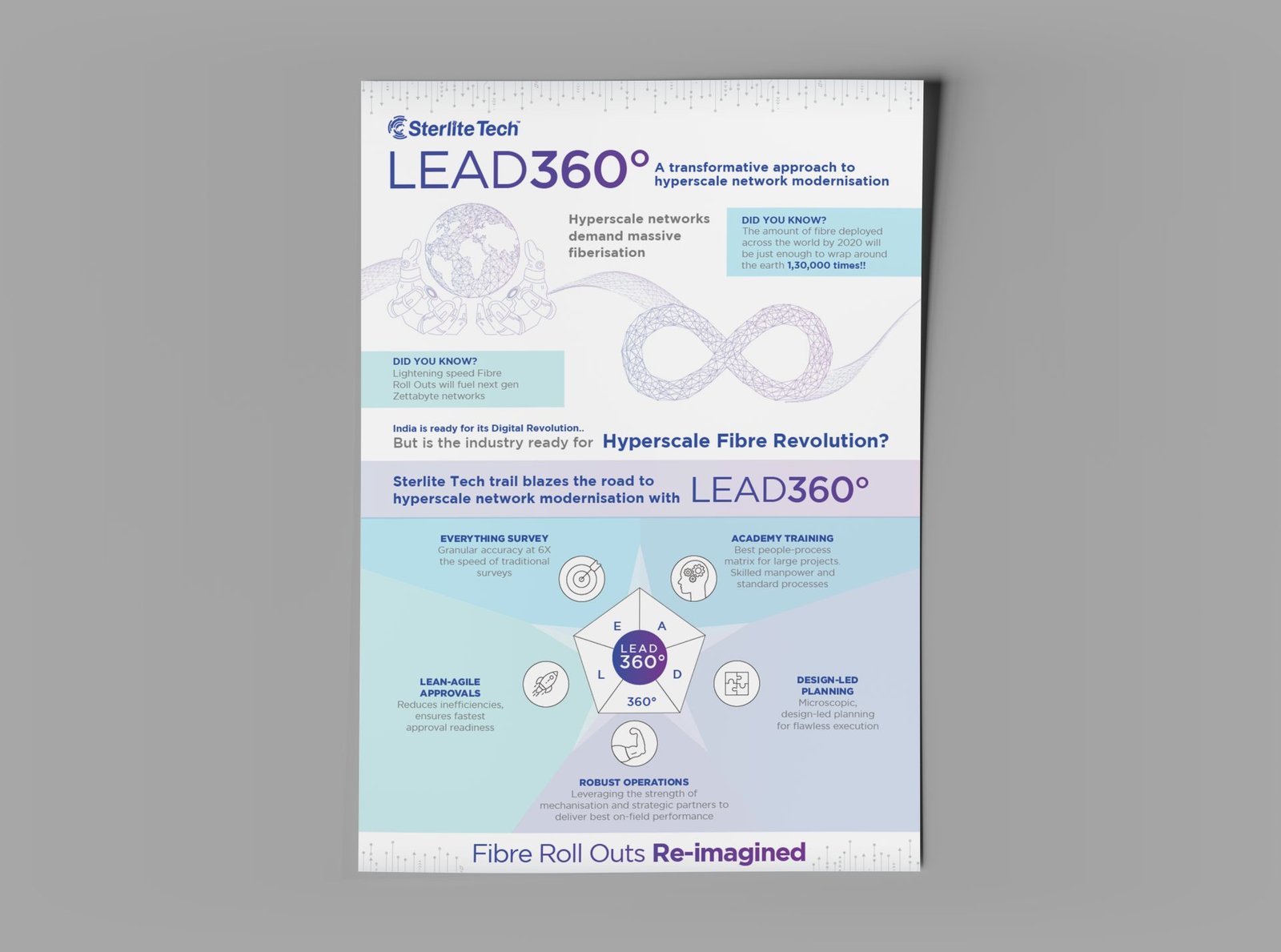 Sterlite Tech

LEAD360° A transformative approach to hyperscale network modernisation

Hyperscale networks demand massive fiberisation

DID YOU KNOW?
The amount of fibre deployed across the world by 2020 will be just enough to wrap around the earth 1,30,000 times!!

DID YOU KNOW?
Lightening speed Fibre Roll Outs will fuel next gen Zettabyte networks

India is ready for its Digital Revolution..
But is the industry ready for Hyperscale Fibre Revolution?

Sterlite Tech trail blazes the road to hyperscale network modernisation with LEAD360°

EVERYTHING SURVEY
Granular accuracy at 6X the speed of traditional surveys

ACADEMY TRAINING
Best people-process matrix for large projects. Skilled manpower and standard processes

E A
LEAD 360°
L D
360°

LEAN-AGILE APPROVALS
Reduces inefficiencies, ensures fastest approval readiness

DESIGN-LED PLANNING
Microscopic, design-led planning for flawless execution

ROBUST OPERATIONS
Leveraging the strength of mechanisation and strategic partners to deliver best on-field performance

Fibre Roll Outs Re-imagined